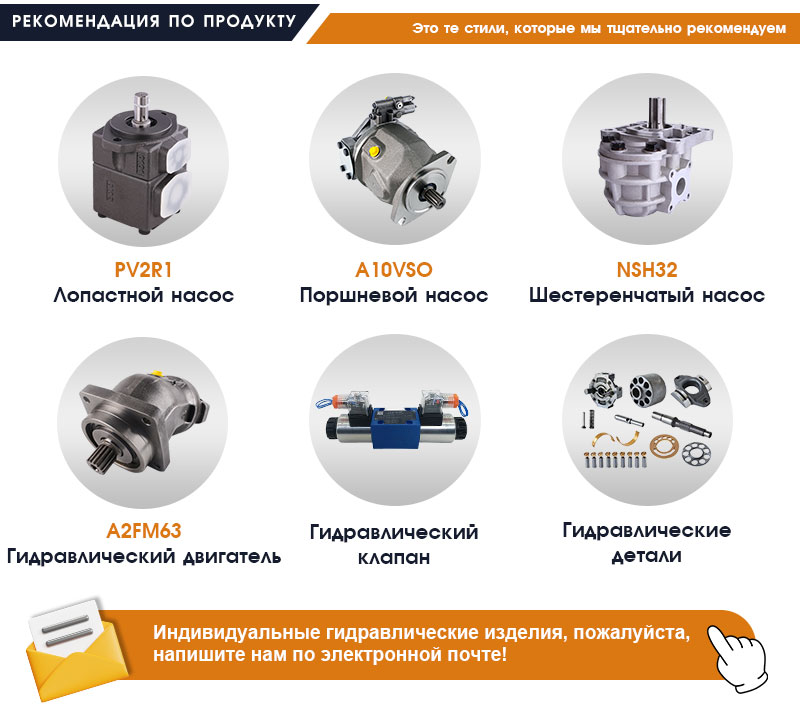 РЕКОМЕНДАЦИЯ ПО ПРОДУКТУ

Это те стили, которые мы тщательно рекомендуем

PV2R1
Лопастной насос

A10VSO
Поршневой насос

NSH32
Шестеренчатый насос

A2FM63
Гидравлический двигатель

Гидравлический клапан

Гидравлические детали

Индивидуальные гидравлические изделия, пожалуйста, напишите нам по электронной почте!